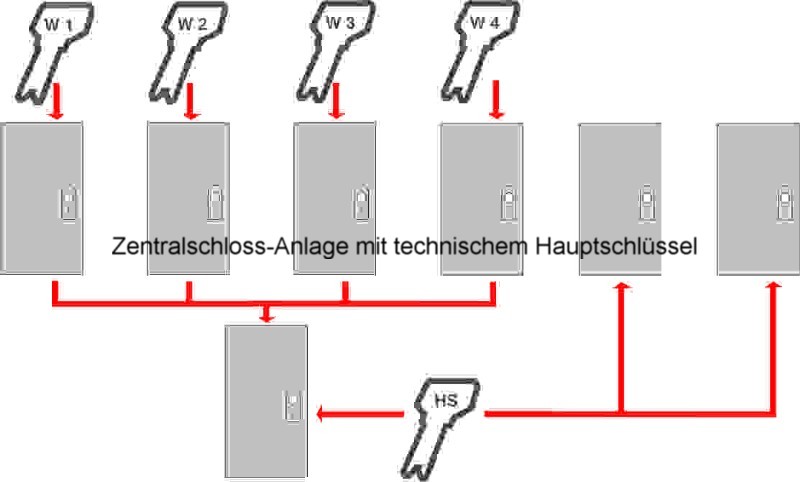 W 1

W 2

W 3

W 4

Zentralschloss-Anlage mit technischem Hauptschlüssel

HS