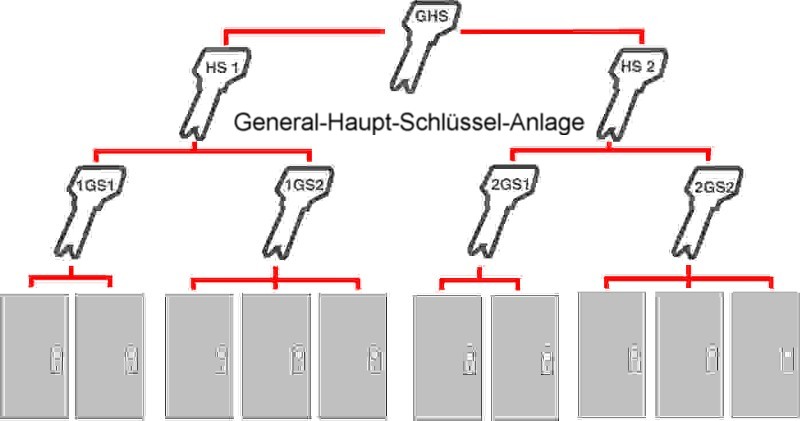 GHS

HS 1

HS 2

General-Haupt-Schlüssel-Anlage

1GS1

1GS2

2GS1

2GS2